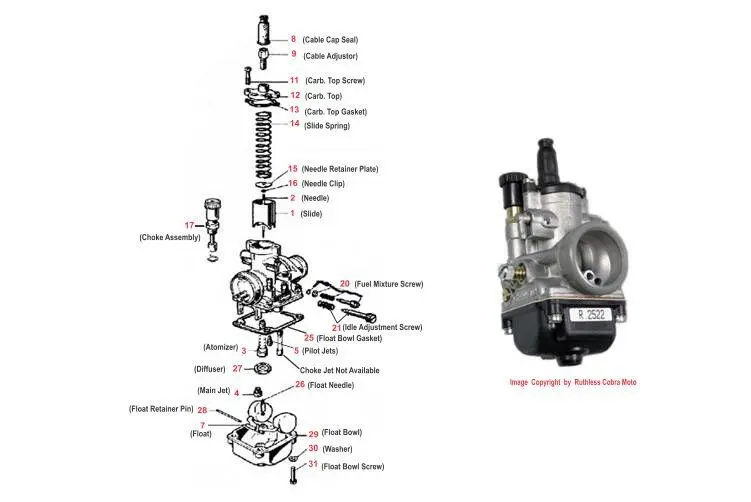 8 (Cable Cap Seal)
9 (Cable Adjustor)
11 (Carb. Top Screw)
12 (Carb. Top)
13 (Carb. Top Gasket)
14 (Slide Spring)
15 (Needle Retainer Plate)
16 (Needle Clip)
2 (Needle)
1 (Slide)
17
(Choke Assembly)
20 (Fuel Mixture Screw)
21 (Idle Adjustment Screw)
25 (Float Bowl Gasket)
(Atomizer) 3
5 (Pilot Jets)
(Diffuser) 27
Choke Jet Not Available
(Main Jet) 4
26 (Float Needle)
(Float Retainer Pin) 28
7
(Float)
29 (Float Bowl)
30 (Washer)
31 (Float Bowl Screw)

R 2522

Image Copyright by Ruthless Cobra Moto